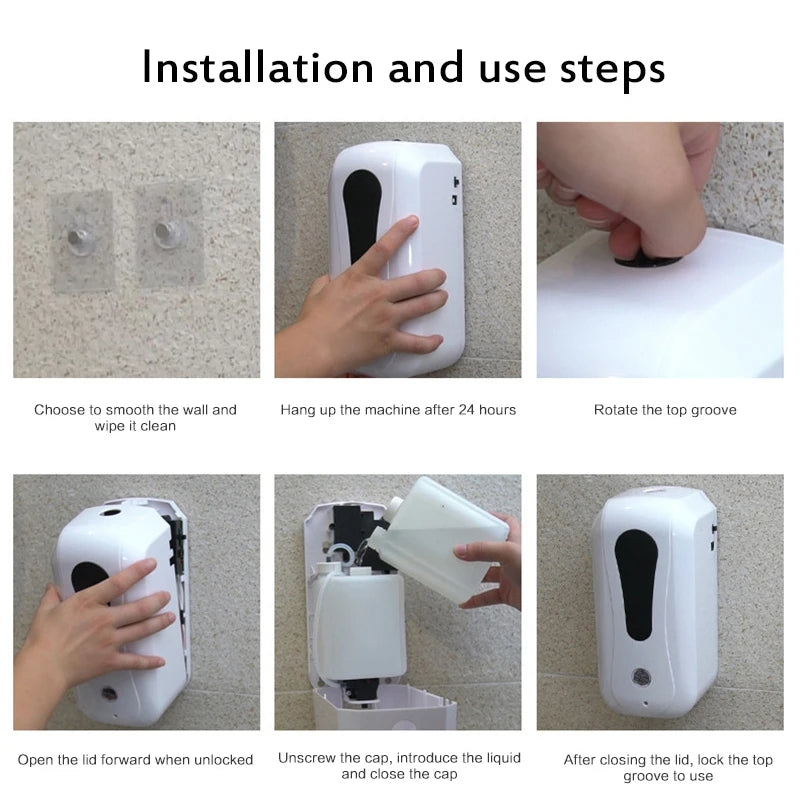 Installation and use steps

Choose to smooth the wall and wipe it clean

Hang up the machine after 24 hours

Rotate the top groove

Open the lid forward when unlocked

Unscrew the cap, introduce the liquid and close the cap

After closing the lid, lock the top groove to use