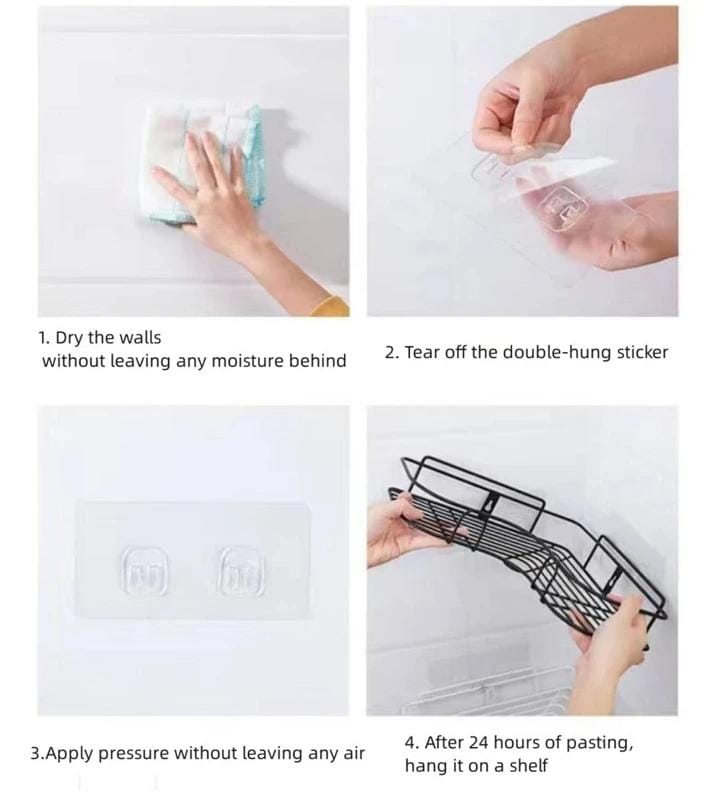 1. Dry the walls
without leaving any moisture behind

2. Tear off the double-hung sticker

3.Apply pressure without leaving any air

4. After 24 hours of pasting,
hang it on a shelf